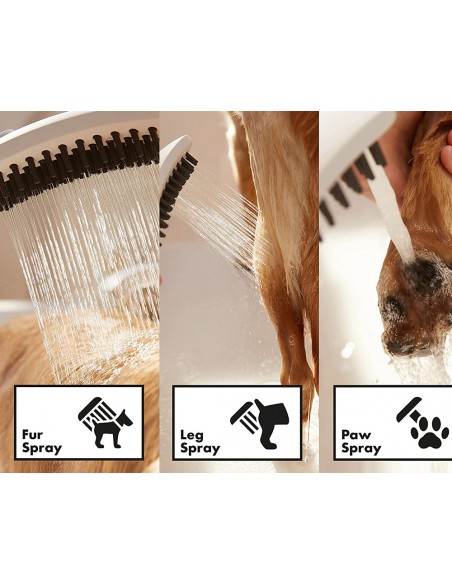 Fur Spray

Leg Spray

Paw Spray